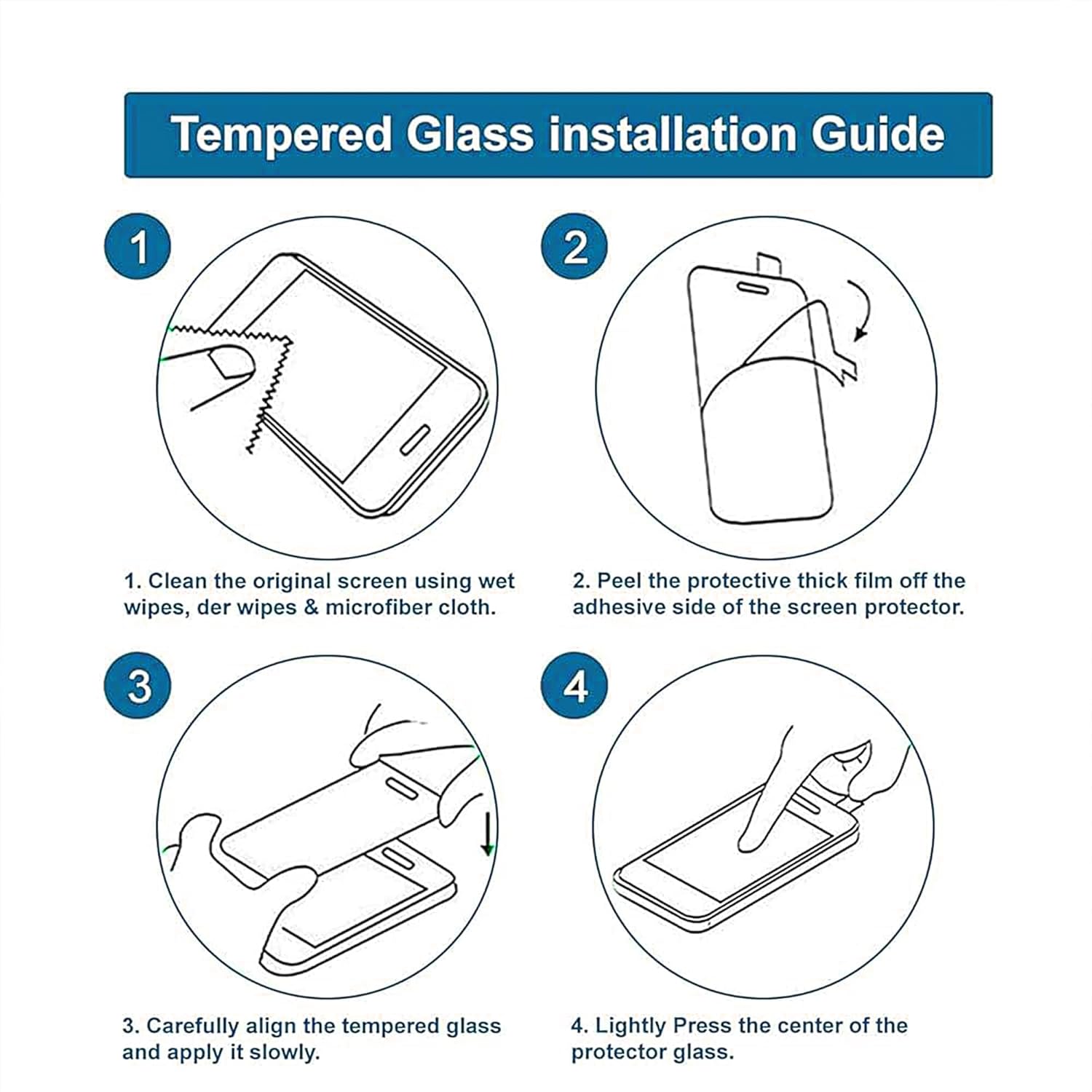 Tempered Glass installation Guide

1

1. Clean the original screen using wet wipes, der wipes & microfiber cloth.

2

2. Peel the protective thick film off the adhesive side of the screen protector.

3

3. Carefully align the tempered glass and apply it slowly.

4

4. Lightly Press the center of the protector glass.