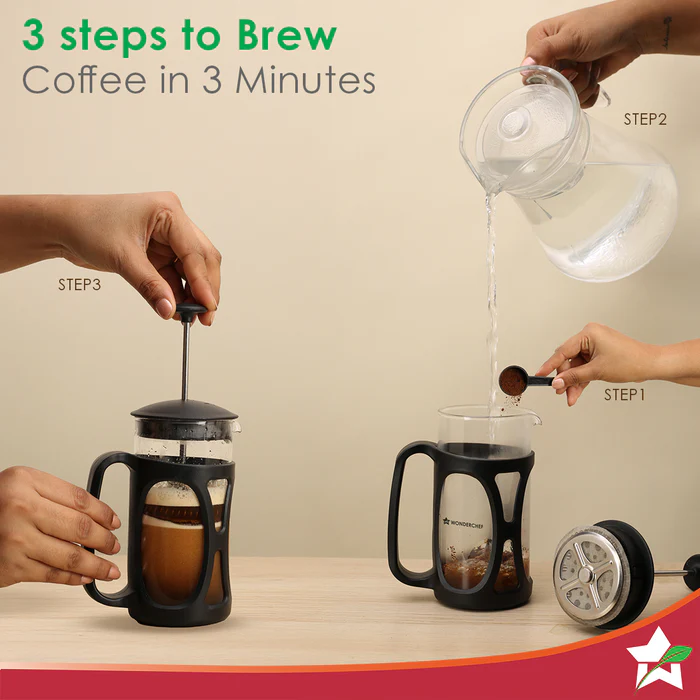 3 steps to Brew
Coffee in 3 Minutes

STEP2

STEP3

STEP1

WONDERCHEF